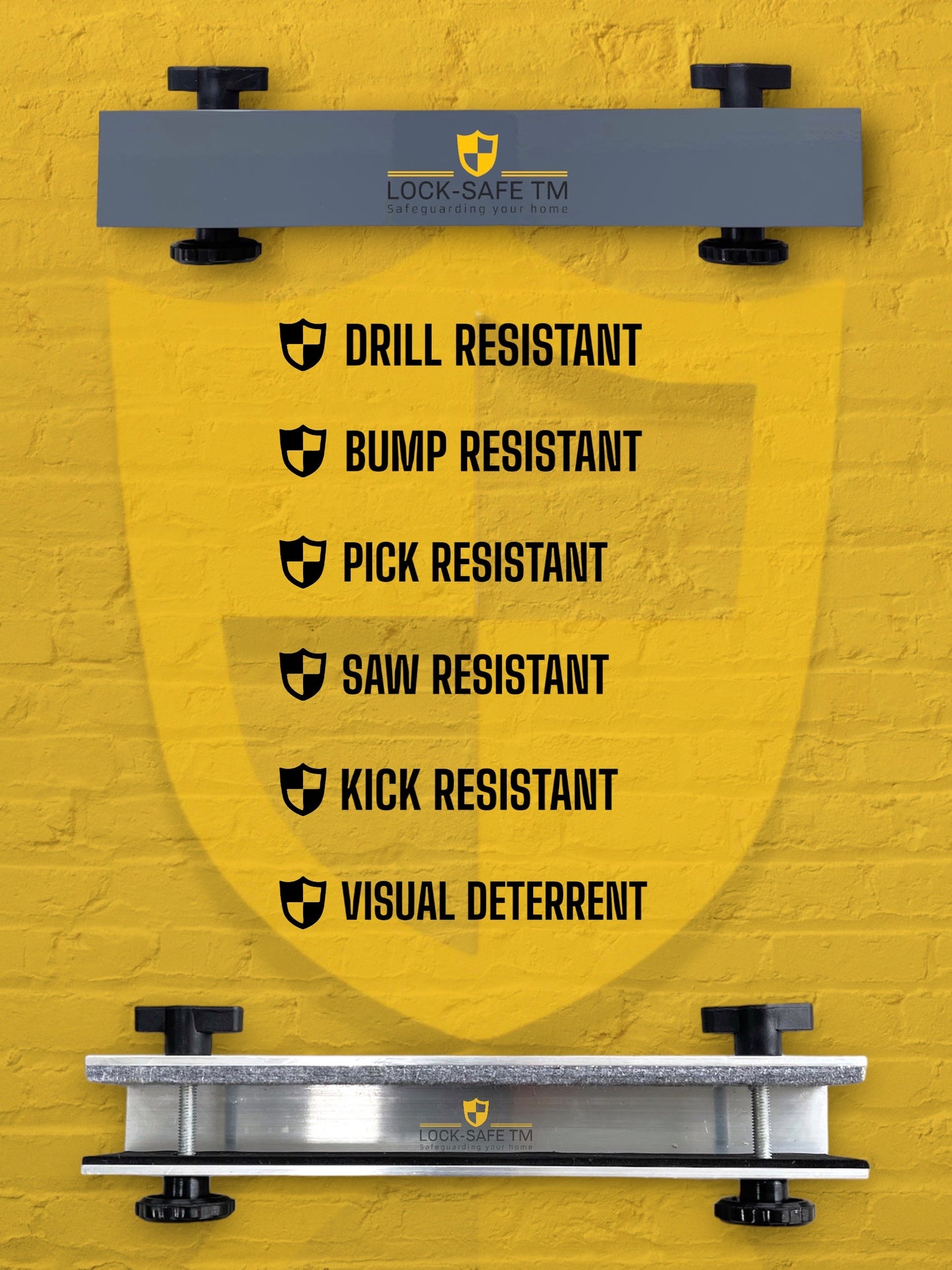 LOCK-SAFE TM
Safeguarding your home

DRILL RESISTANT

BUMP RESISTANT

PICK RESISTANT

SAW RESISTANT

KICK RESISTANT

VISUAL DETERRENT

LOCK-SAFE TM
Safeguarding your home